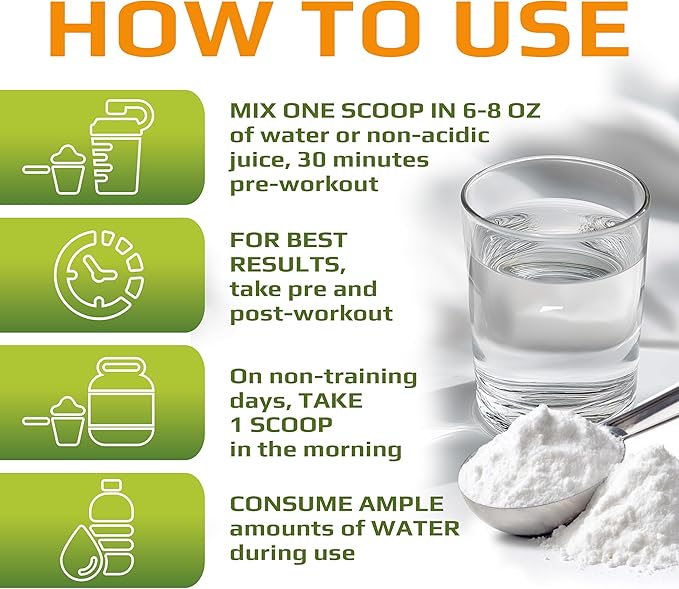 HOW TO USE

MIX ONE SCOOP IN 6-8 OZ of water or non-acidic juice, 30 minutes pre-workout

FOR BEST RESULTS, take pre and post-workout

On non-training days, TAKE 1 SCOOP in the morning

CONSUME AMPLE amounts of WATER during use