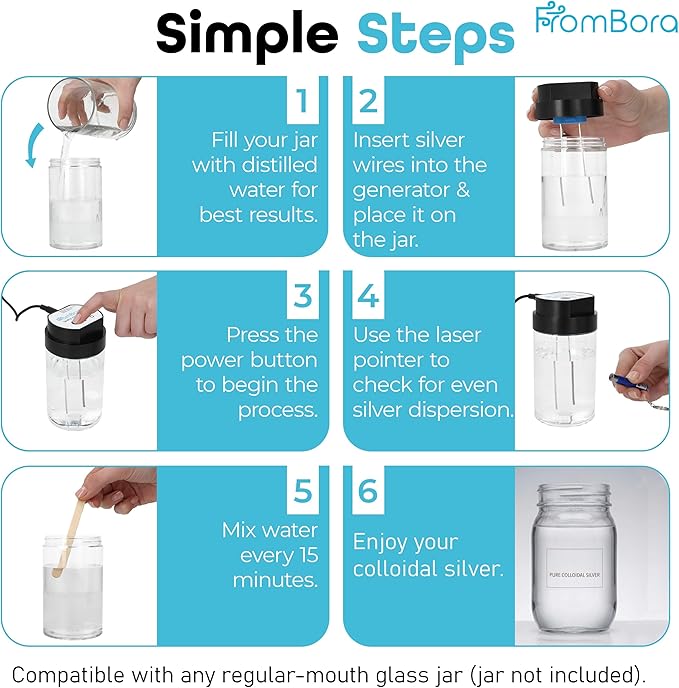 Simple Steps

FromBora

1
Fill your jar with distilled water for best results.

2
Insert silver wires into the generator & place it on the jar.

3
Press the power button to begin the process.

4
Use the laser pointer to check for even silver dispersion.

5
Mix water every 15 minutes.

6
Enjoy your colloidal silver.

PURE COLLOIDAL SILVER

Compatible with any regular-mouth glass jar (jar not included).