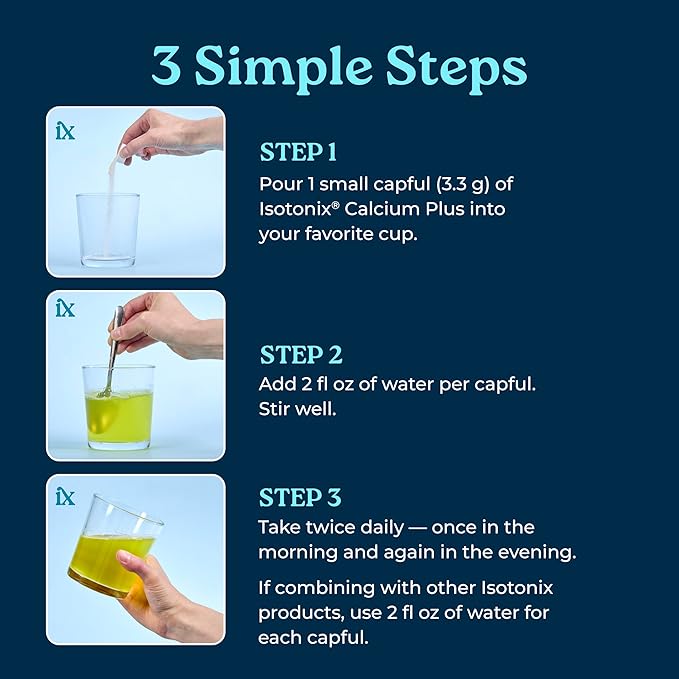 3 Simple Steps

ix

STEP 1
Pour 1 small capful (3.3 g) of Isotonix® Calcium Plus into your favorite cup.

ix

STEP 2
Add 2 fl oz of water per capful. Stir well.

ix

STEP 3
Take twice daily — once in the morning and again in the evening.

If combining with other Isotonix products, use 2 fl oz of water for each capful.