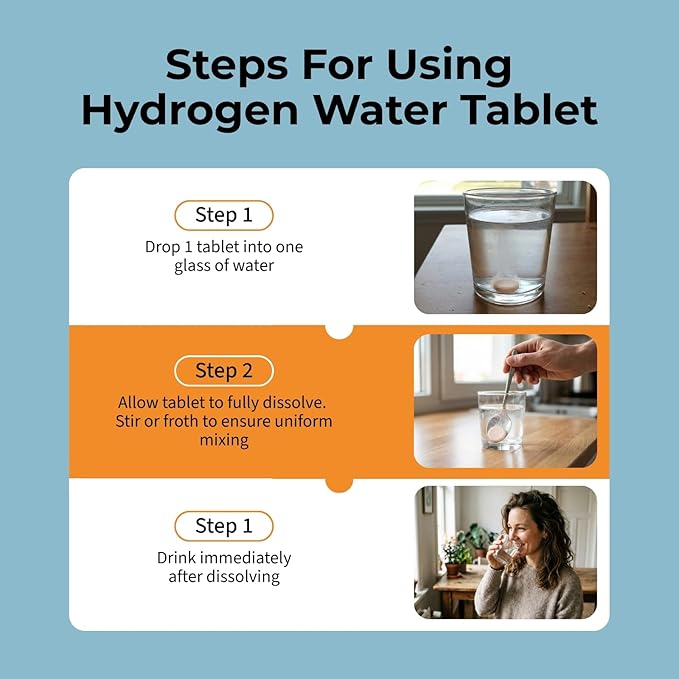 Steps For Using Hydrogen Water Tablet

Step 1
Drop 1 tablet into one glass of water

Step 2
Allow tablet to fully dissolve. Stir or froth to ensure uniform mixing

Step 1
Drink immediately after dissolving