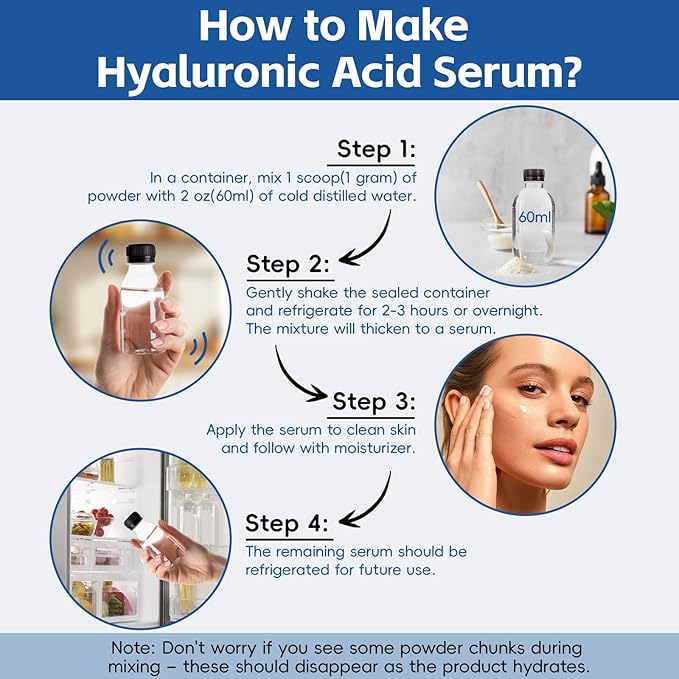 How to Make Hyaluronic Acid Serum?

Step 1:
In a container, mix 1 scoop(1 gram) of powder with 2 oz(60ml) of cold distilled water.

60ml

Step 2:
Gently shake the sealed container and refrigerate for 2-3 hours or overnight. The mixture will thicken to a serum.

Step 3:
Apply the serum to clean skin and follow with moisturizer.

Step 4:
The remaining serum should be refrigerated for future use.

Note: Don't worry if you see some powder chunks during mixing – these should disappear as the product hydrates.