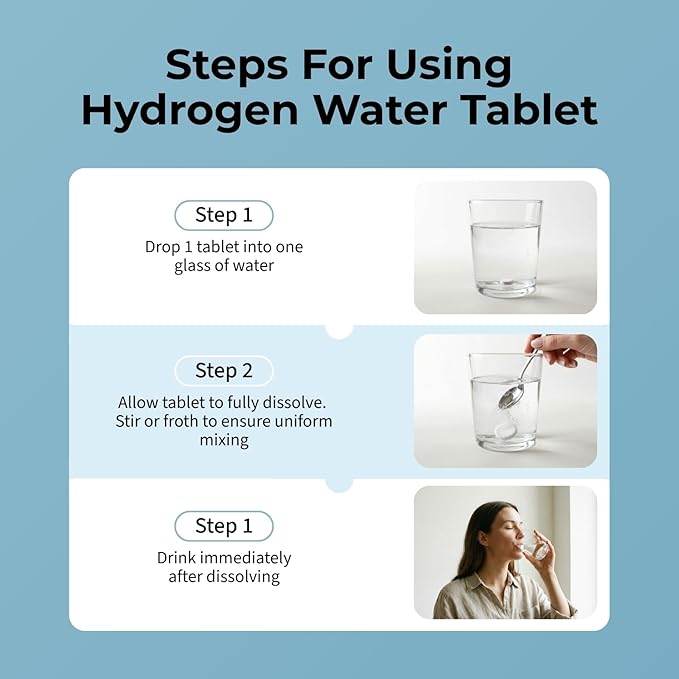 Steps For Using Hydrogen Water Tablet

Step 1

Drop 1 tablet into one glass of water

Step 2

Allow tablet to fully dissolve. Stir or froth to ensure uniform mixing

Step 1

Drink immediately after dissolving