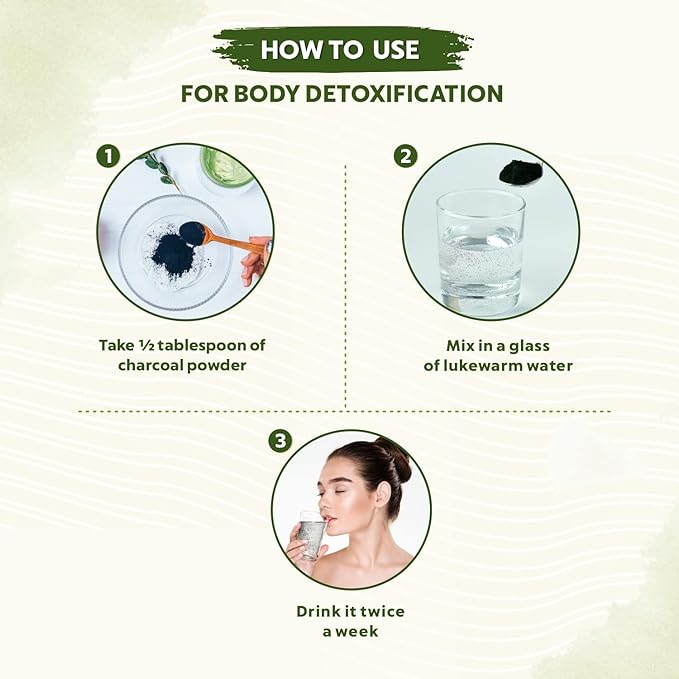 HOW TO USE

FOR BODY DETOXIFICATION

1

Take ½ tablespoon of charcoal powder

2

Mix in a glass of lukewarm water

3

Drink it twice a week